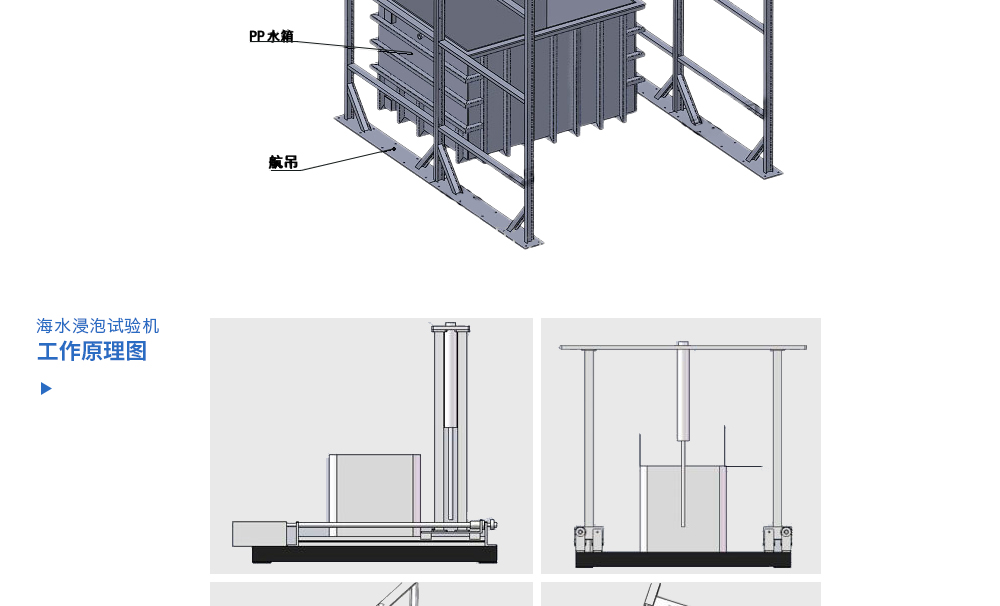 PP水箱

航吊

海水浸泡试验机
工作原理图